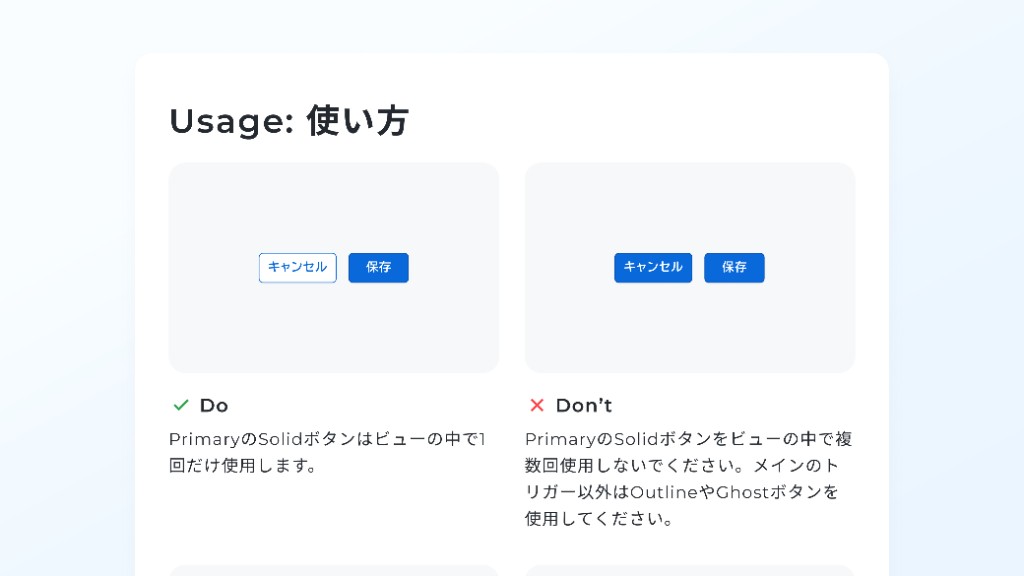 Usage: 使い方

キャンセル 保存

✓ Do

PrimaryのSolidボタンはビューの中で1回だけ使用します。

キャンセル 保存

✕ Don't

PrimaryのSolidボタンをビューの中で複数回使用しないでください。メインのトリガー以外はOutlineやGhostボタンを使用してください。